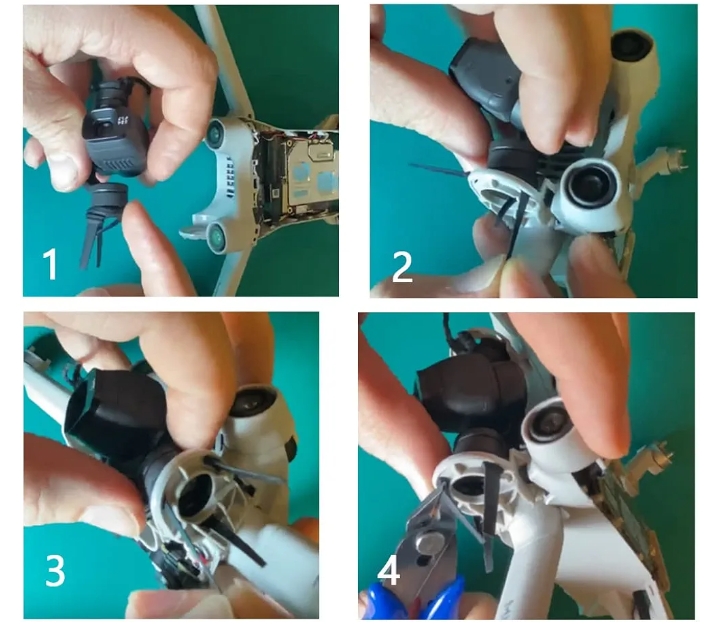 1

2

3

4